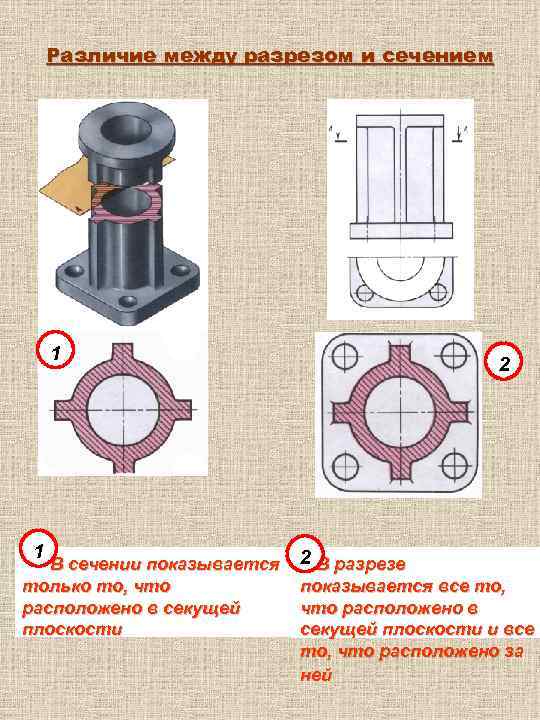 Различие между разрезом и сечением

1

2

1 В сечении показывается только то, что расположено в секущей плоскости

2 В разрезе показывается все то, что расположено в секущей плоскости и все то, что расположено за ней