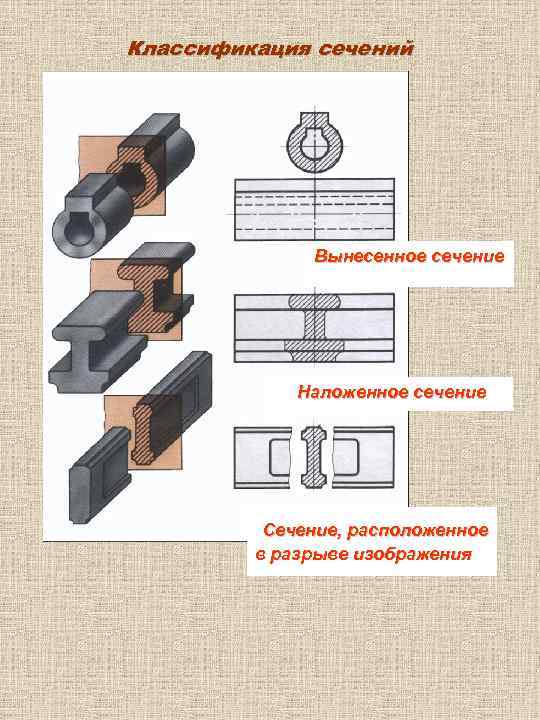 Классификация сечений

Вынесенное сечение

Наложенное сечение

Сечение, расположенное в разрыве изображения