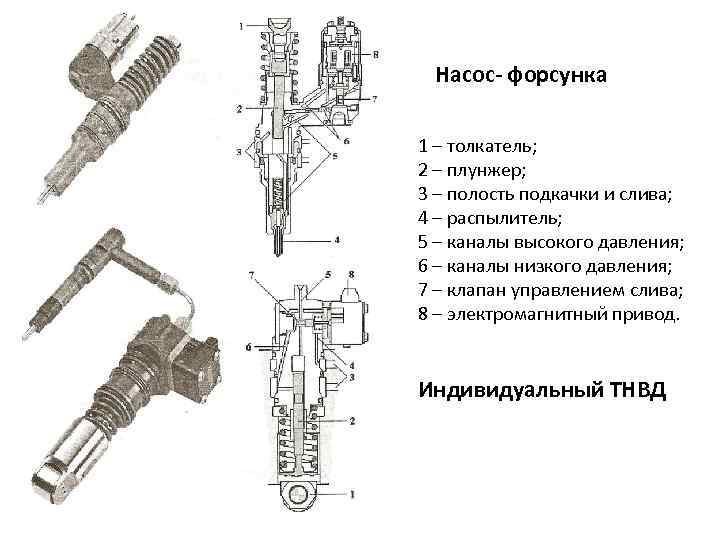 1
8
7
2
6
3
5
4

7
5
8
6
4
3
2
1

Насос- форсунка

1 – толкатель;
2 – плунжер;
3 – полость подкачки и слива;
4 – распылитель;
5 – каналы высокого давления;
6 – каналы низкого давления;
7 – клапан управлением слива;
8 – электромагнитный привод.

Индивидуальный ТНВД