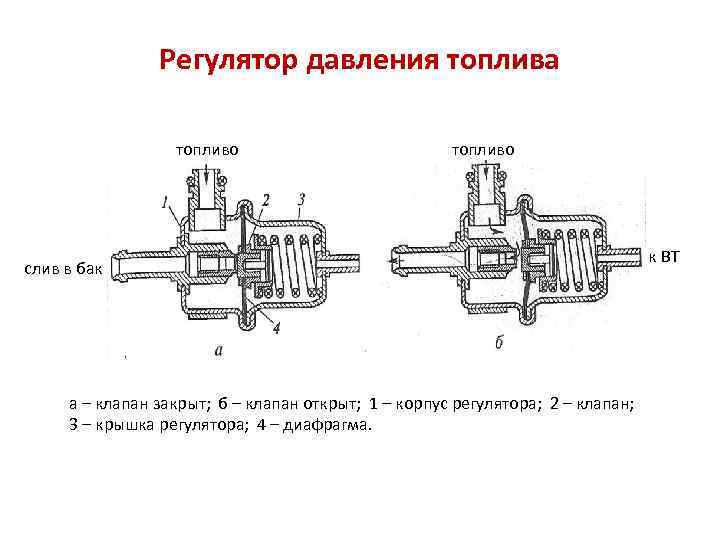 Регулятор давления топлива

топливо

1

2

3

слив в бак

4

а

топливо

к ВТ

б

а – клапан закрыт; б – клапан открыт; 1 – корпус регулятора; 2 – клапан; 3 – крышка регулятора; 4 – диафрагма.