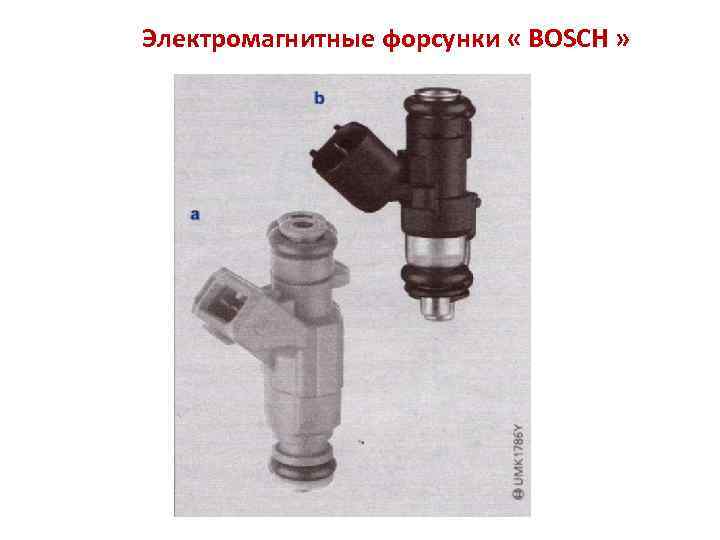 Электромагнитные форсунки « BOSCH »

b

a

UMK1786Y