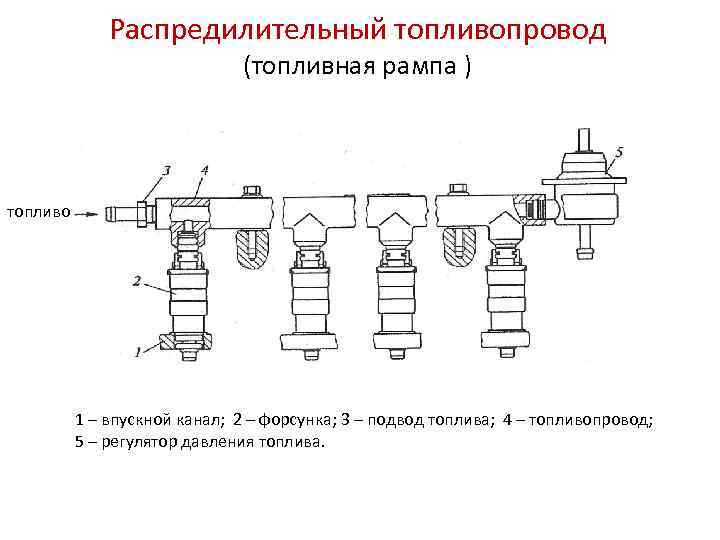 Распредилительный топливопровод
(топливная рампа )

топливо

3
4
5
2
1

1 – впускной канал; 2 – форсунка; 3 – подвод топлива; 4 – топливопровод; 5 – регулятор давления топлива.