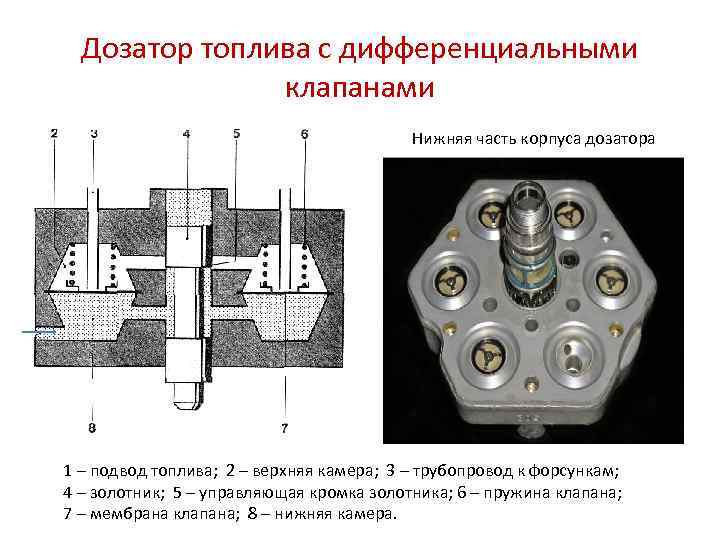 Дозатор топлива с дифференциальными клапанами

2 3 4 5 6

8 7

Нижняя часть корпуса дозатора

1 – подвод топлива; 2 – верхняя камера; 3 – трубопровод к форсункам; 4 – золотник; 5 – управляющая кромка золотника; 6 – пружина клапана; 7 – мембрана клапана; 8 – нижняя камера.