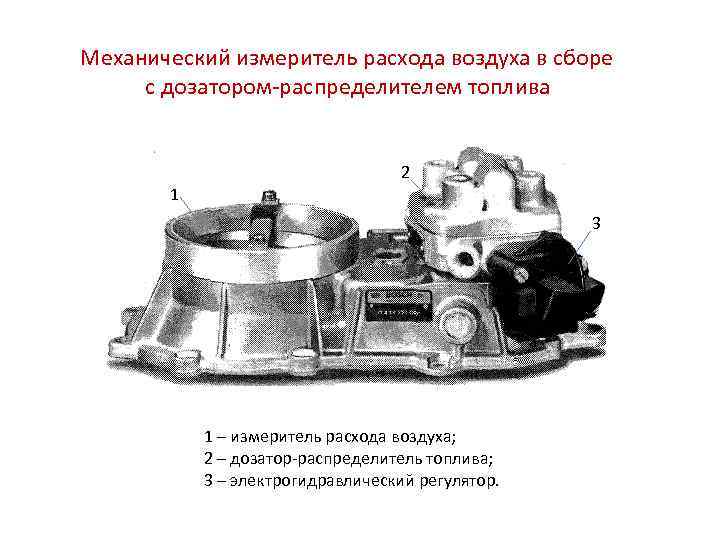 Механический измеритель расхода воздуха в сборе с дозатором-распределителем топлива

1

2

3

1 – измеритель расхода воздуха;
2 – дозатор-распределитель топлива;
3 – электрогидравлический регулятор.