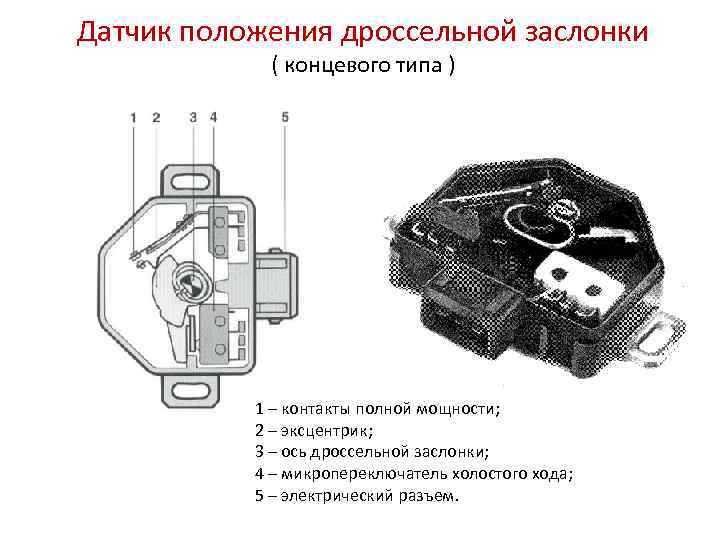 Датчик положения дроссельной заслонки
( концевого типа )

1 2 3 4 5

1 – контакты полной мощности;
2 – эксцентрик;
3 – ось дроссельной заслонки;
4 – микропереключатель холостого хода;
5 – электрический разъем.