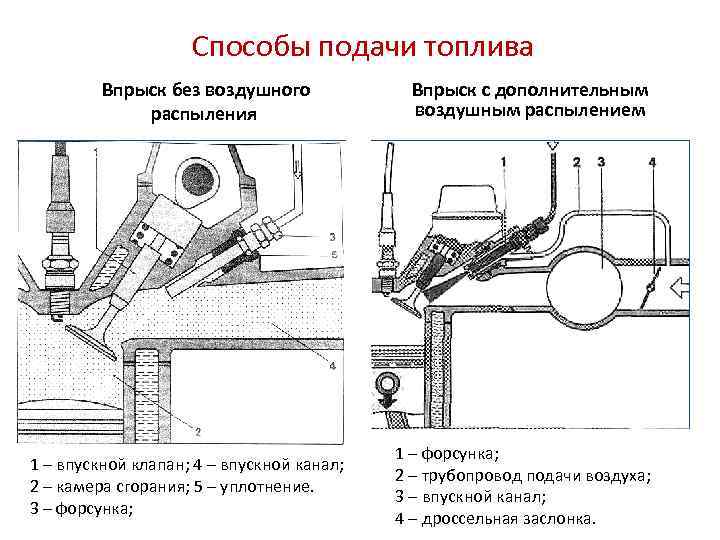 Способы подачи топлива

Впрыск без воздушного распыления

1
3
5
4
2

1 – впускной клапан; 4 – впускной канал;
2 – камера сгорания; 5 – уплотнение.
3 – форсунка;

Впрыск с дополнительным воздушным распылением

1
2
3
4

1 – форсунка;
2 – трубопровод подачи воздуха;
3 – впускной канал;
4 – дроссельная заслонка.