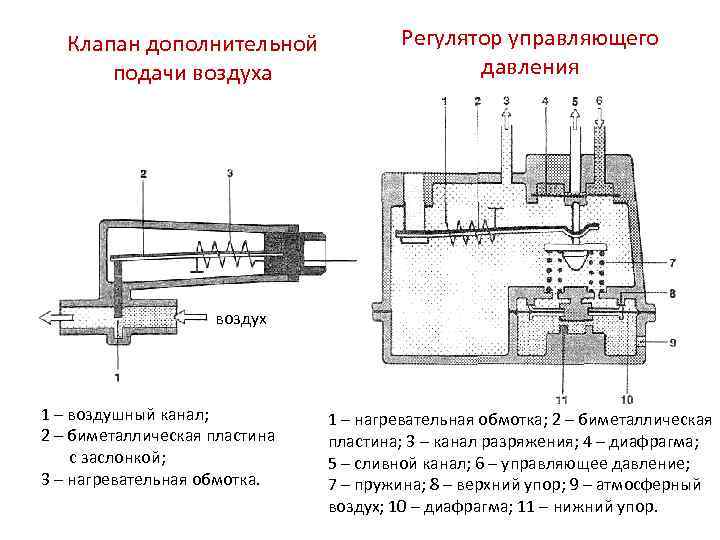 Клапан дополнительной подачи воздуха

2

3

воздух

1

1 – воздушный канал;
2 – биметаллическая пластина с заслонкой;
3 – нагревательная обмотка.

Регулятор управляющего давления

1 2 3 4 5 6

7

8

9

11 10

1 – нагревательная обмотка; 2 – биметаллическая пластина; 3 – канал разряжения; 4 – диафрагма; 5 – сливной канал; 6 – управляющее давление; 7 – пружина; 8 – верхний упор; 9 – атмосферный воздух; 10 – диафрагма; 11 – нижний упор.