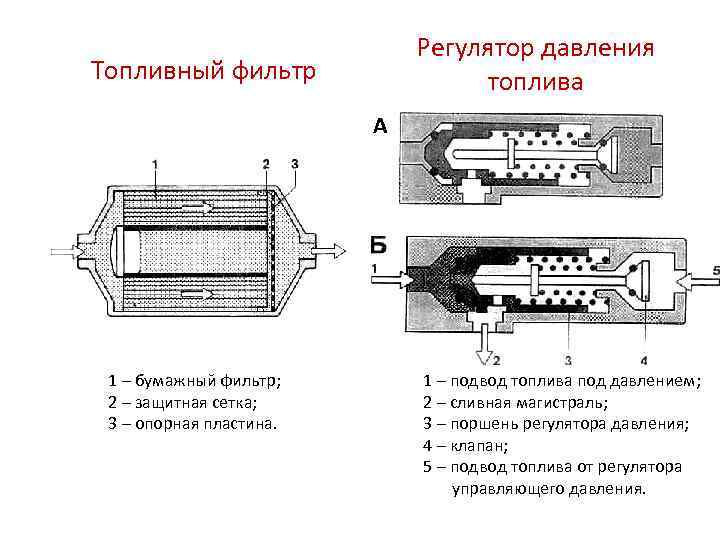 Топливный фильтр

1

2

3

1 – бумажный фильтр;
2 – защитная сетка;
3 – опорная пластина.

Регулятор давления топлива

А

Б

1

5

2

3

4

1 – подвод топлива под давлением;
2 – сливная магистраль;
3 – поршень регулятора давления;
4 – клапан;
5 – подвод топлива от регулятора управляющего давления.