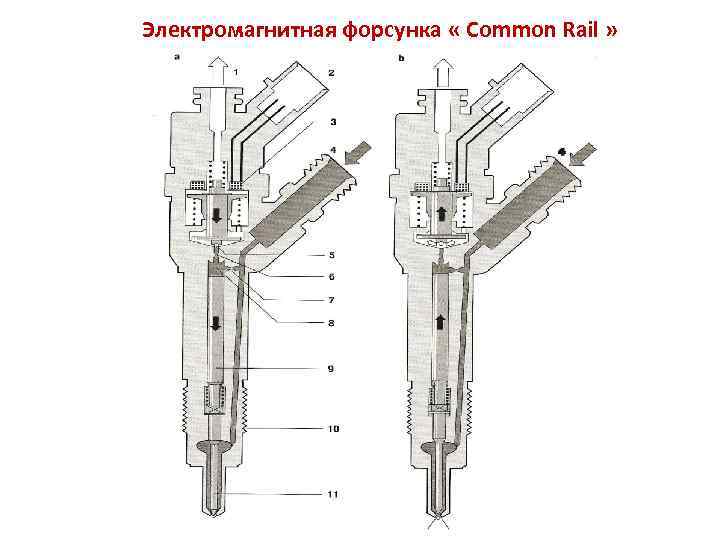 Электромагнитная форсунка « Common Rail »

a

1

2

3

4

5

6

7

8

9

10

11

b

4