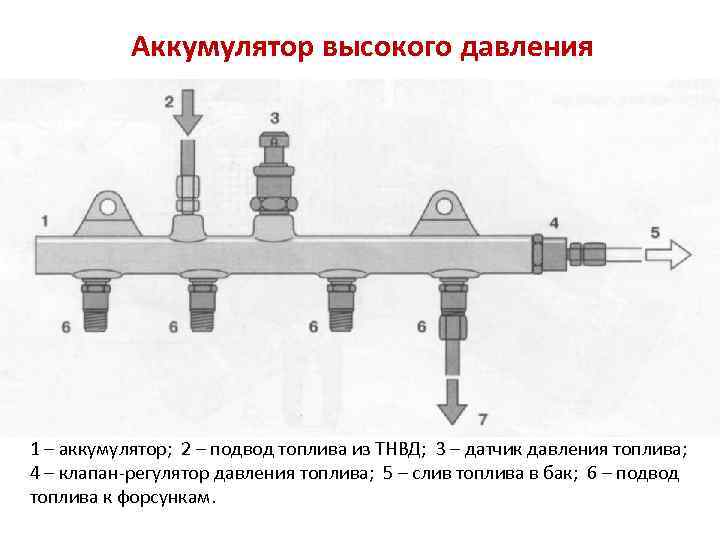 Аккумулятор высокого давления

2

3

1

4

5

6

6

6

6

7

1 – аккумулятор; 2 – подвод топлива из ТНВД; 3 – датчик давления топлива; 4 – клапан-регулятор давления топлива; 5 – слив топлива в бак; 6 – подвод топлива к форсункам.