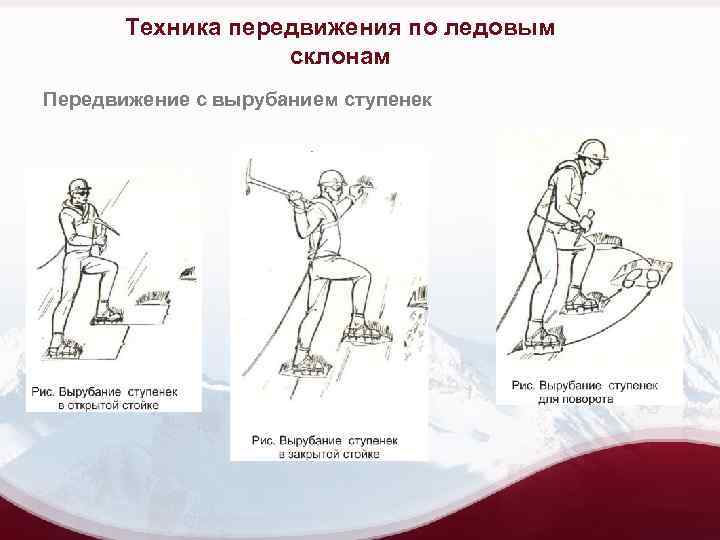 Техника передвижения по ледовым склонам

Передвижение с вырубанием ступенек

Рис. Вырубание ступенек в открытой стойке

Рис. Вырубание ступенек в закрытой стойке

Рис. Вырубание ступенек для поворота