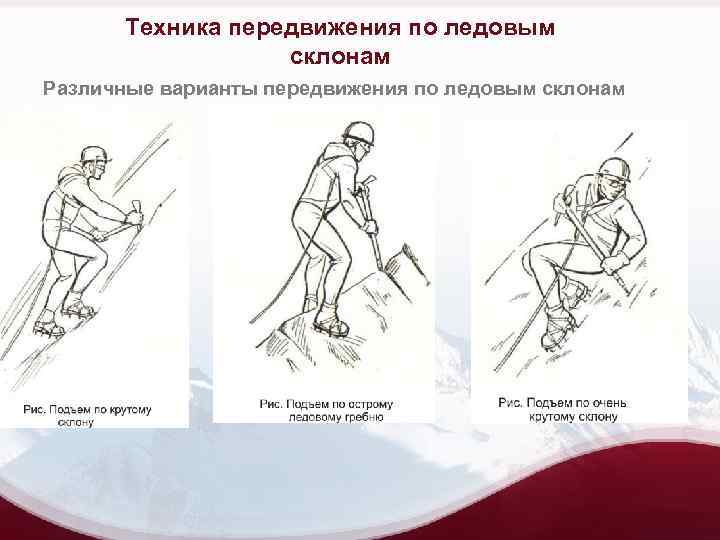 Техника передвижения по ледовым склонам

Различные варианты передвижения по ледовым склонам

Рис. Подъем по крутому склону

Рис. Подъем по острому ледовому гребню

Рис. Подъем по очень крутому склону