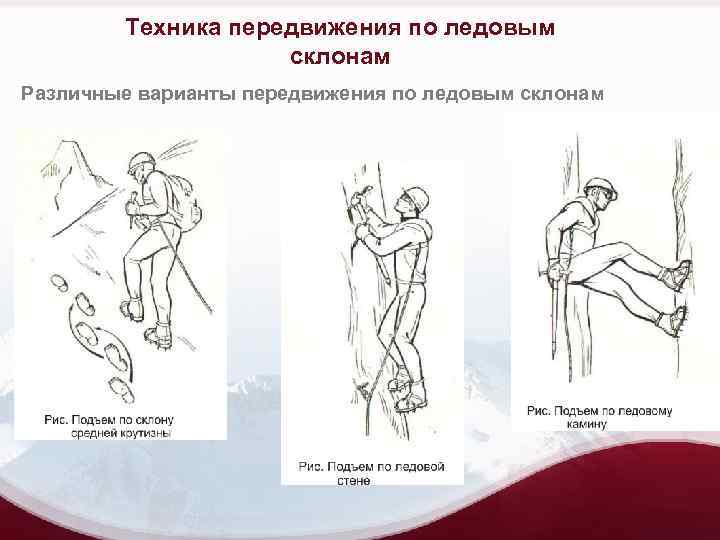 Техника передвижения по ледовым склонам

Различные варианты передвижения по ледовым склонам

Рис. Подъем по склону средней крутизны

Рис. Подъем по ледовой стене

Рис. Подъем по ледовому камину