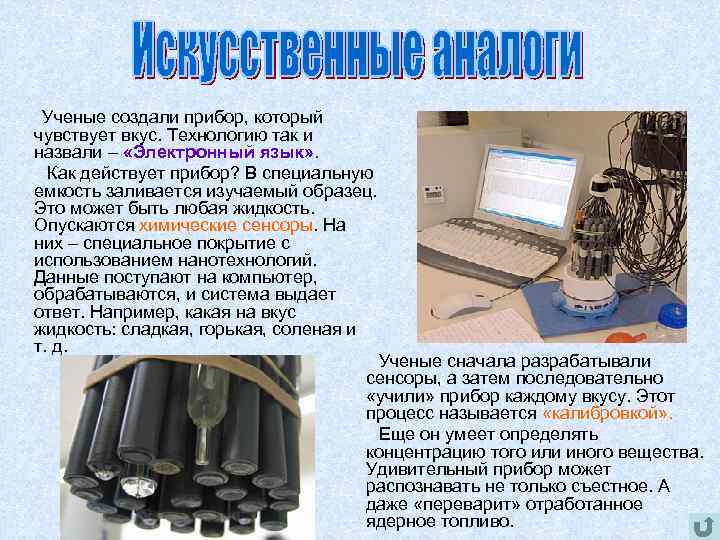 Искусственные аналоги

Ученые создали прибор, который чувствует вкус. Технологию так и назвали – «Электронный язык».

Как действует прибор? В специальную емкость заливается изучаемый образец. Это может быть любая жидкость. Опускаются химические сенсоры. На них – специальное покрытие с использованием нанотехнологий. Данные поступают на компьютер, обрабатываются, и система выдает ответ. Например, какая на вкус жидкость: сладкая, горькая, соленая и т. д.

Ученые сначала разрабатывали сенсоры, а затем последовательно «учили» прибор каждому вкусу. Этот процесс называется «калибровкой».

Еще он умеет определять концентрацию того или иного вещества. Удивительный прибор может распознавать не только съестное. А даже «переварит» отработанное ядерное топливо.