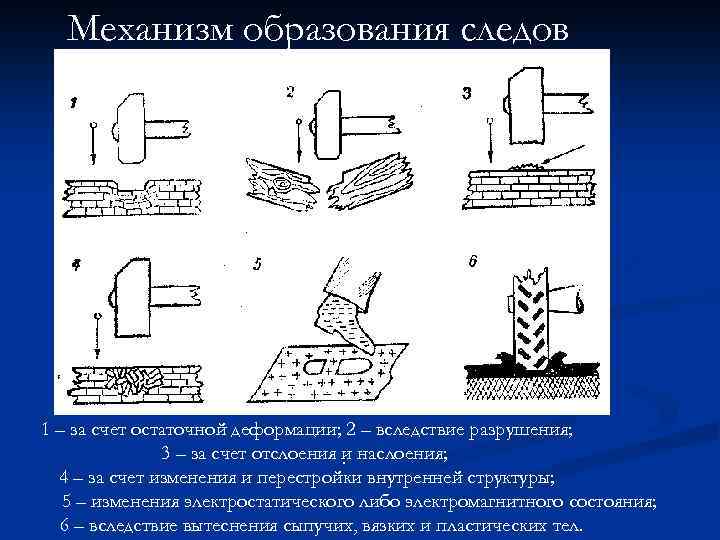 Механизм образования следов

1

2

3

4

5

6

1 – за счет остаточной деформации; 2 – вследствие разрушения;
3 – за счет отслоения и наслоения;
4 – за счет изменения и перестройки внутренней структуры;
5 – изменения электростатического либо электромагнитного состояния;
6 – вследствие вытеснения сыпучих, вязких и пластических тел.