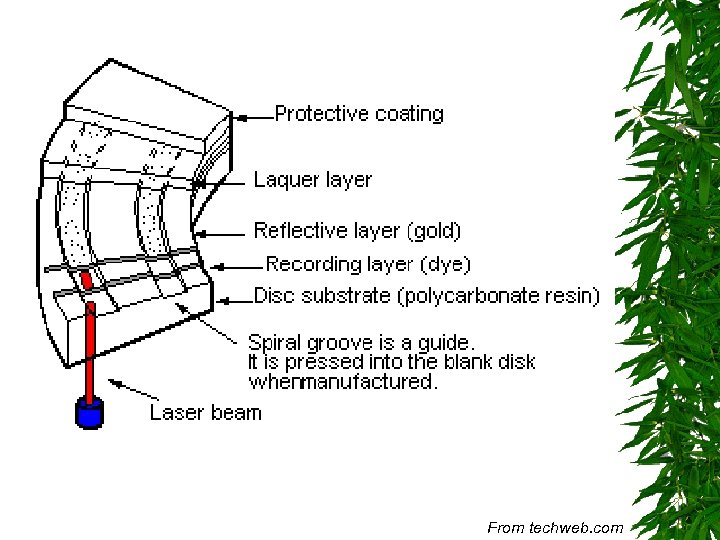 Protective coating

Laquer layer

Reflective layer (gold)

Recording layer (dye)

Disc substrate (polycarbonate resin)

Spiral groove is a guide. It is pressed into the blank disk whenmanufactured.

Laser beam

From techweb.com