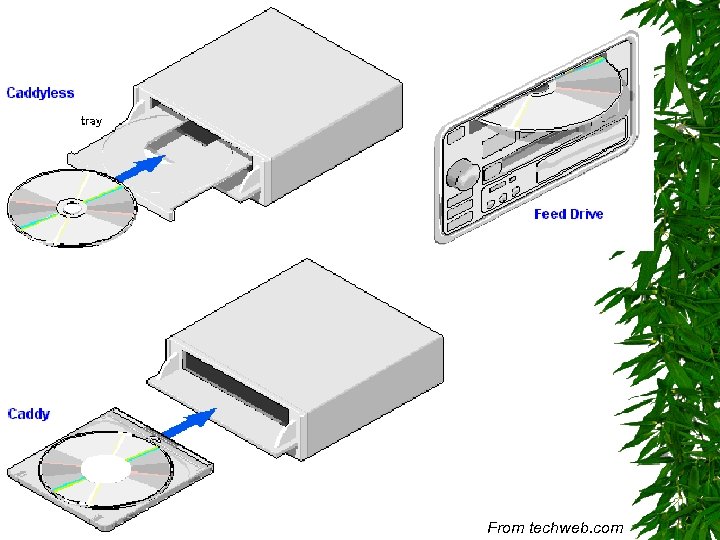 Caddyless

tray

Feed Drive

Caddy

From techweb.com