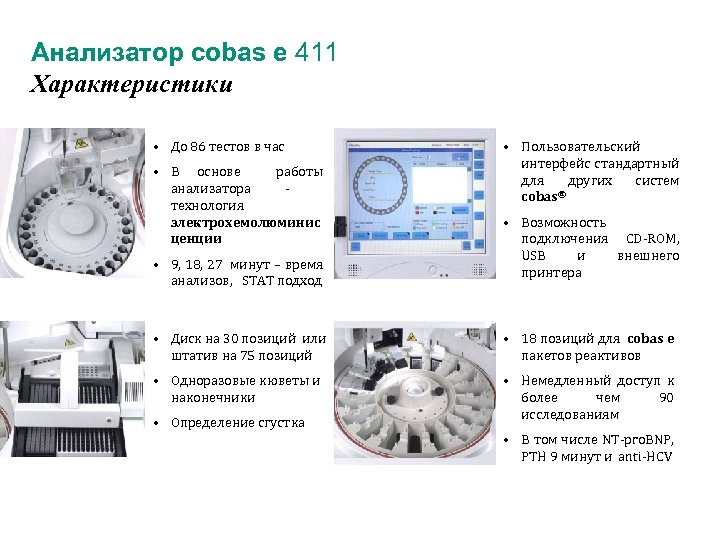 Анализатор cobas e 411
Характеристики

• До 86 тестов в час
• В основе работы анализатора - технология электрохемолюминисценции
• 9, 18, 27 минут – время анализов, STAT подход

• Пользовательский интерфейс стандартный для других систем cobas®
• Возможность подключения CD-ROM, USB и внешнего принтера

• Диск на 30 позиций или штатив на 75 позиций
• Одноразовые кюветы и наконечники
• Определение сгустка

• 18 позиций для cobas e пакетов реактивов
• Немедленный доступ к более чем 90 исследованиям
• В том числе NT-proBNP, PTH 9 минут и anti-HCV