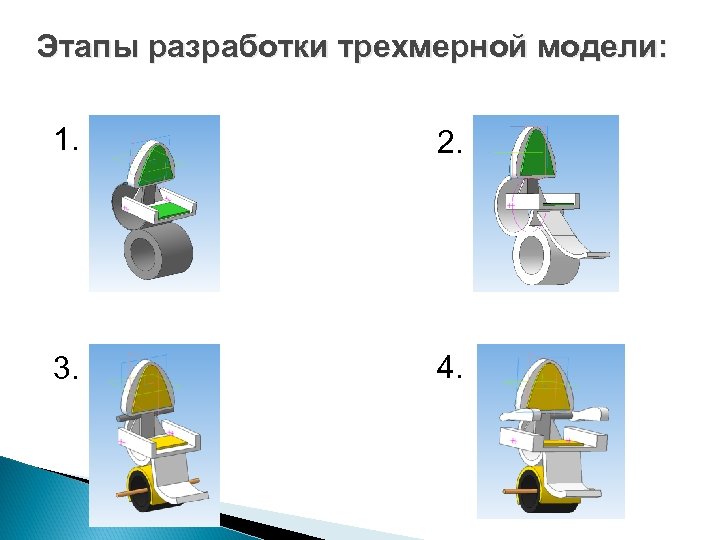 Этапы разработки трехмерной модели:

1.

2.

3.

4.