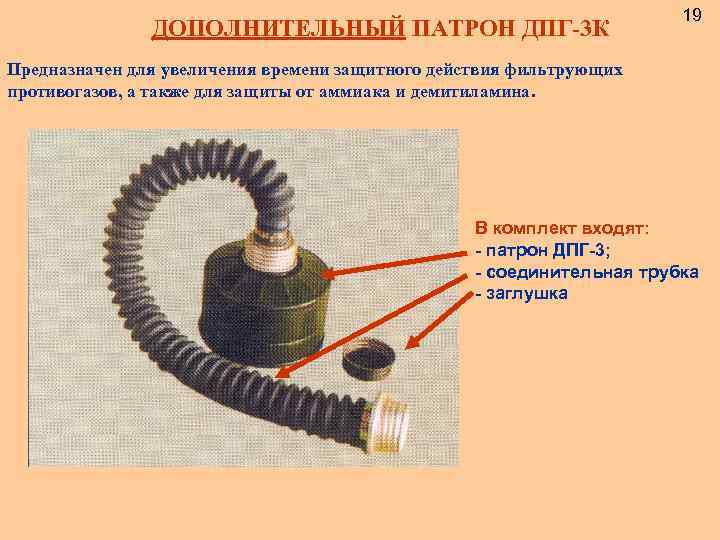 19

ДОПОЛНИТЕЛЬНЫЙ ПАТРОН ДПГ-3К

Предназначен для увеличения времени защитного действия фильтрующих противогазов, а также для защиты от аммиака и демитиламина.

В комплект входят:
- патрон ДПГ-3;
- соединительная трубка
- заглушка