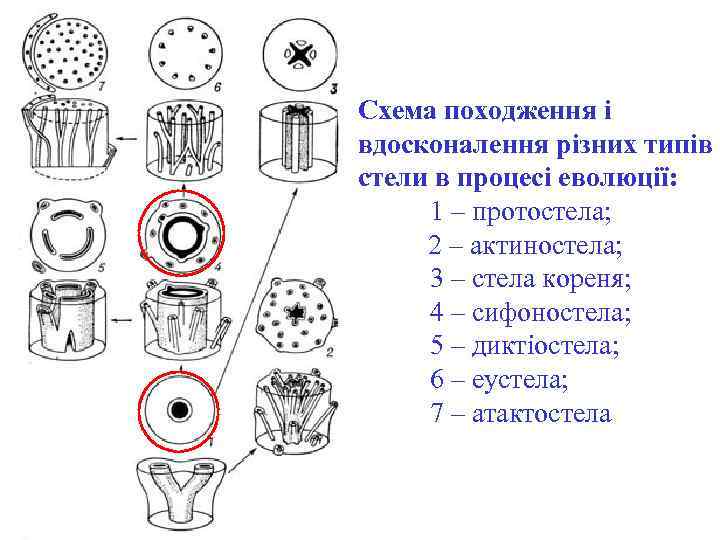 7

6

3

5

4

2

1

Схема походження і вдосконалення різних типів стели в процесі еволюції:

1 – протостела;

2 – актиностела;

3 – стела кореня;

4 – сифоностела;

5 – диктіостела;

6 – еустела;

7 – атактостела