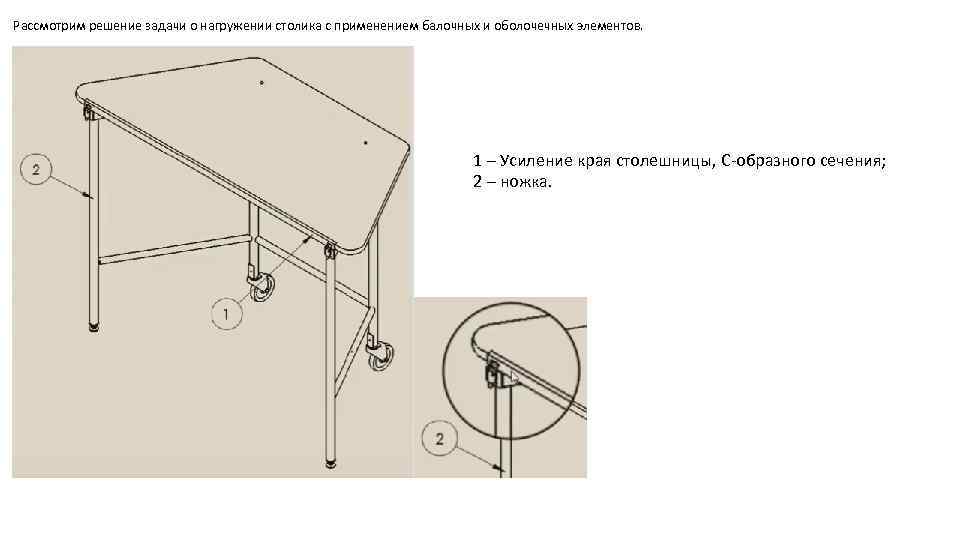 Рассмотрим решение задачи о нагружении столика с применением балочных и оболочечных элементов.

2

1

1 – Усиление края столешницы, С-образного сечения;
2 – ножка.

2