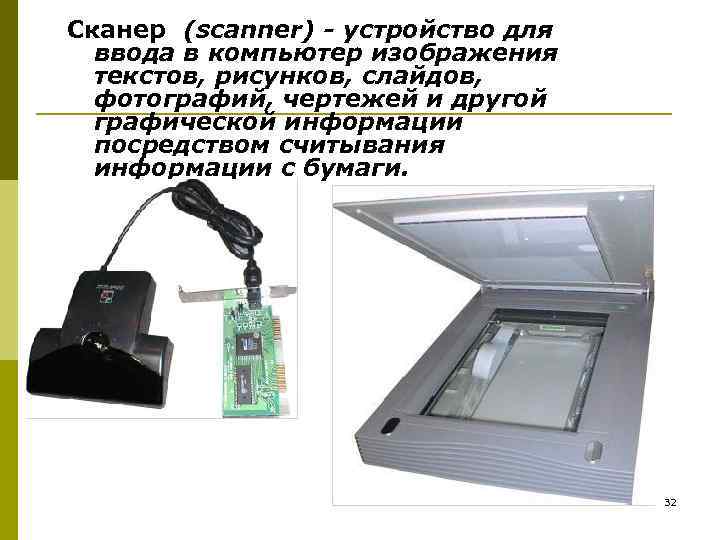 Сканер (scanner) - устройство для ввода в компьютер изображения текстов, рисунков, слайдов, фотографий, чертежей и другой графической информации посредством считывания информации с бумаги.

32