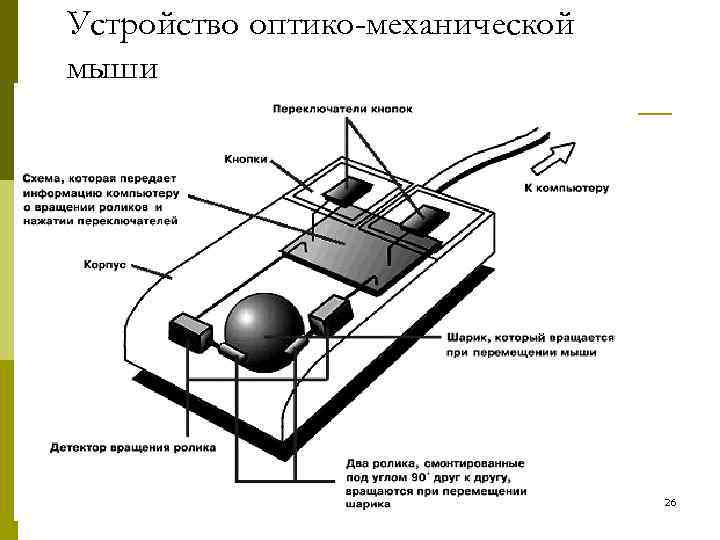 Устройство оптико-механической мыши

Переключатели кнопок

Кнопки

Схема, которая передает информацию компьютеру о вращении роликов и нажатии переключателей

К компьютеру

Корпус

Шарик, который вращается при перемещении мыши

Детектор вращения ролика

Два ролика, смонтированные под углом 90° друг к другу, вращаются при перемещении шарика

26