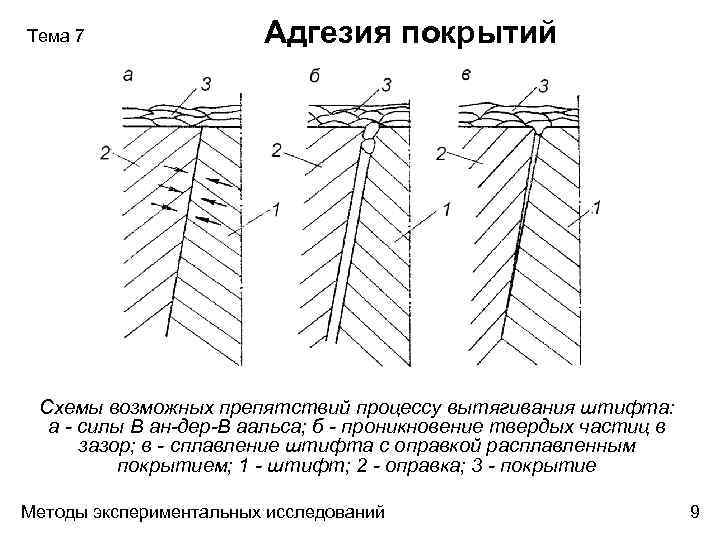 Тема 7

Адгезия покрытий

а
3
2
1

б
3
2
1

в
3
2
1

Схемы возможных препятствий процессу вытягивания штифта: а - силы В ан-дер-В аальса; б - проникновение твердых частиц в зазор; в - сплавление штифта с оправкой расплавленным покрытием; 1 - штифт; 2 - оправка; 3 - покрытие

Методы экспериментальных исследований

9