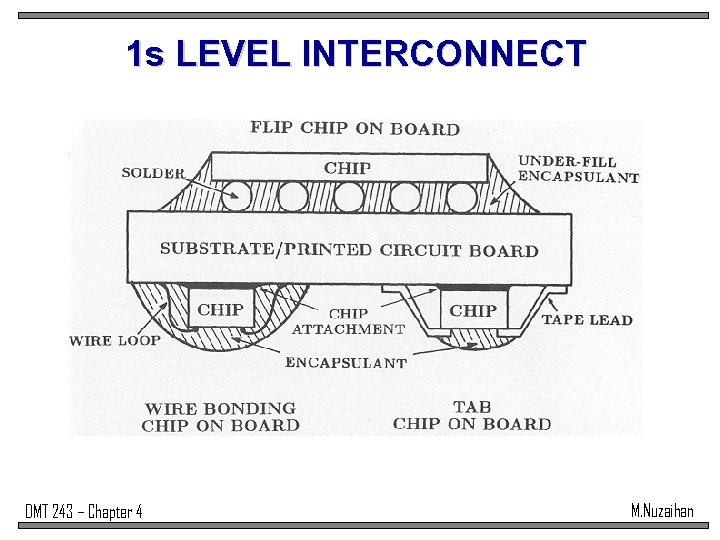 1s LEVEL INTERCONNECT

FLIP CHIP ON BOARD

SOLDER

CHIP

UNDER-FILL ENCAPSULANT

SUBSTRATE/PRINTED CIRCUIT BOARD

CHIP

CHIP ATTACHMENT

CHIP

TAPE LEAD

WIRE LOOP

ENCAPSULANT

WIRE BONDING CHIP ON BOARD

TAB CHIP ON BOARD

DMT 243 – Chapter 4

M.Nuzaihan