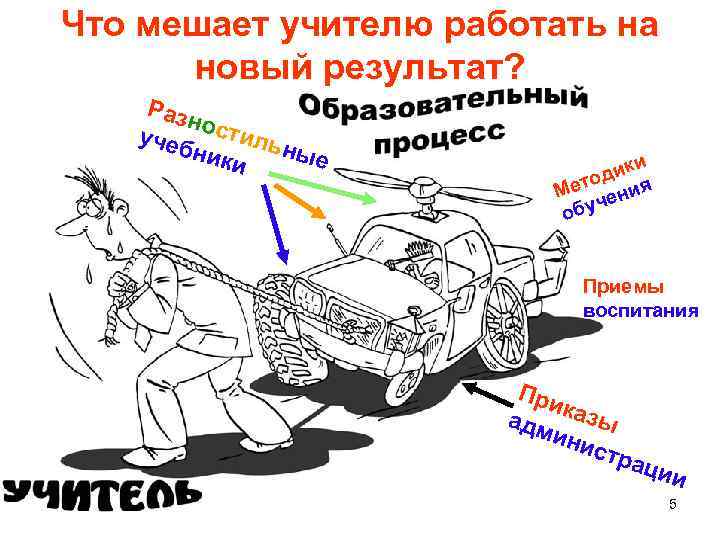 Что мешает учителю работать на новый результат?

Образовательный процесс

Разностильные учебники

Методики обучения

Приемы воспитания

Приказы администрации

УЧИТЕЛЬ

5