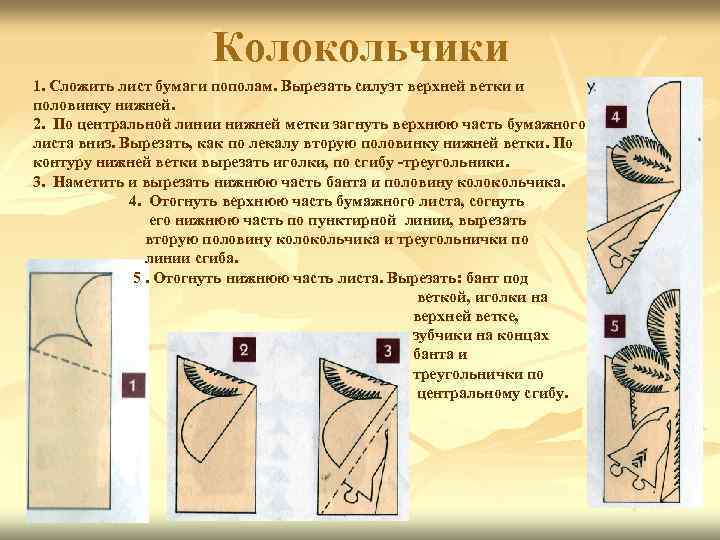 Колокольчики

1. Сложить лист бумаги пополам. Вырезать силуэт верхней ветки и половинку нижней.
2. По центральной линии нижней метки загнуть верхнюю часть бумажного листа вниз. Вырезать, как по лекалу вторую половинку нижней ветки. По контуру нижней ветки вырезать иголки, по сгибу -треугольники.
3. Наметить и вырезать нижнюю часть банта и половину колокольчика.
4. Отогнуть верхнюю часть бумажного листа, согнуть его нижнюю часть по пунктирной линии, вырезать вторую половину колокольчика и треугольнички по линии сгиба.
5 . Отогнуть нижнюю часть листа. Вырезать: бант под веткой, иголки на верхней ветке, зубчики на концах банта и треугольнички по центральному сгибу.

у.

4

5

1

2

3