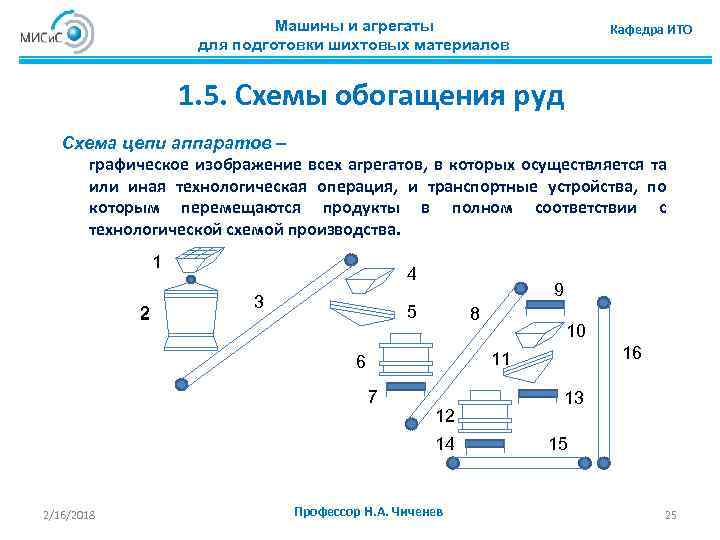 МИСиС

Машины и агрегаты для подготовки шихтовых материалов

Кафедра ИТО

1.5. Схемы обогащения руд

Схема цепи аппаратов – графическое изображение всех агрегатов, в которых осуществляется та или иная технологическая операция, и транспортные устройства, по которым перемещаются продукты в полном соответствии с технологической схемой производства.

1
2
3
4
5
6
7
8
9
10
11
12
13
14
15
16

2/16/2018

Профессор Н.А. Чиченев

25