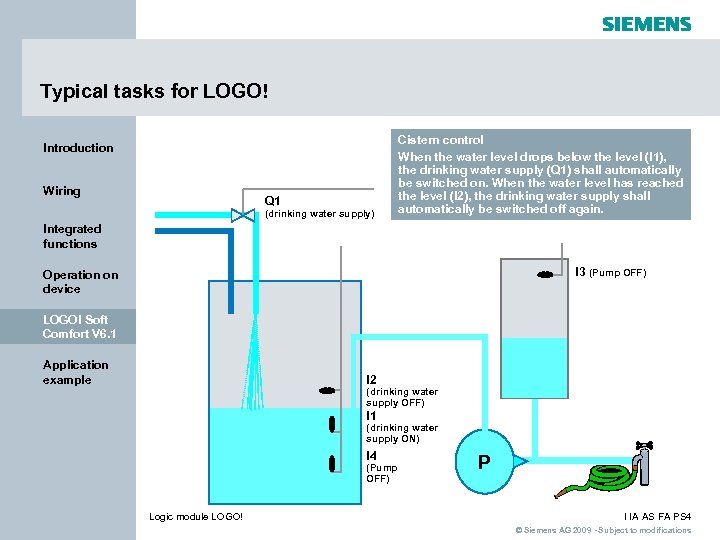 SIEMENS

Typical tasks for LOGO!

Introduction

Wiring

Integrated functions

Operation on device

LOGO! Soft Comfort V6.1

Application example

Cistern control
When the water level drops below the level (I1), the drinking water supply (Q1) shall automatically be switched on. When the water level has reached the level (I2), the drinking water supply shall automatically be switched off again.

Q1
(drinking water supply)

I3 (Pump OFF)

I2
(drinking water supply OFF)

I1
(drinking water supply ON)

I4
(Pump OFF)

P

Logic module LOGO!

I IA AS FA PS4

© Siemens AG 2009 - Subject to modifications