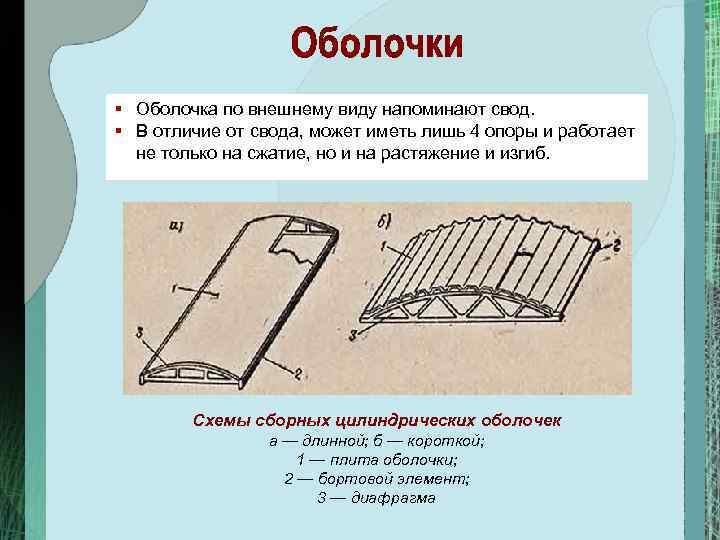 Оболочки

▪ Оболочка по внешнему виду напоминают свод.
▪ В отличие от свода, может иметь лишь 4 опоры и работает не только на сжатие, но и на растяжение и изгиб.

а)
1
3
2

б)
1
2
3

Схемы сборных цилиндрических оболочек
а — длинной; б — короткой;
1 — плита оболочки;
2 — бортовой элемент;
3 — диафрагма