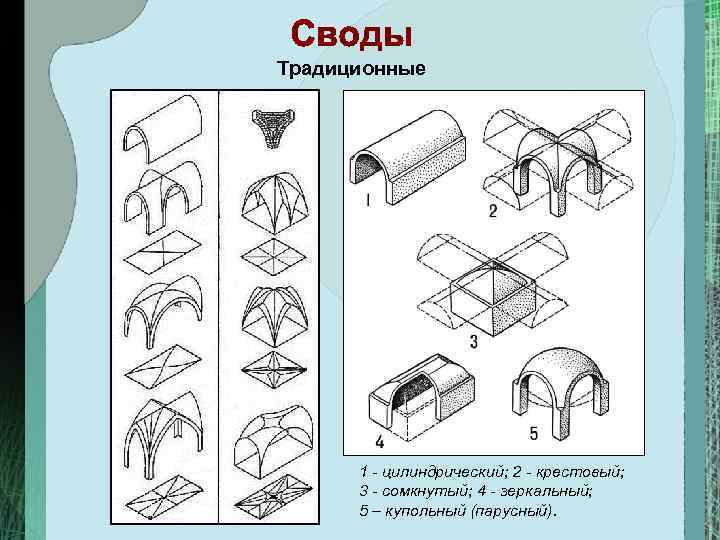 Своды

Традиционные

1

2

3

4

5

1 - цилиндрический; 2 - крестовый;
3 - сомкнутый; 4 - зеркальный;
5 – купольный (парусный).