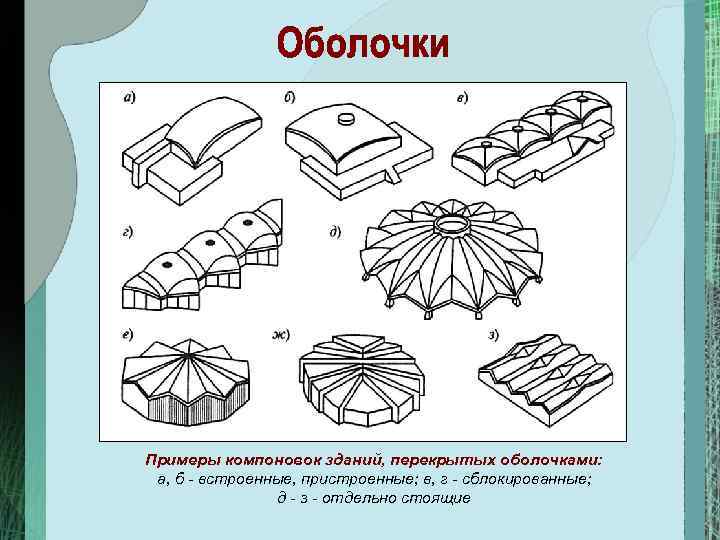 Оболочки

а)

б)

в)

г)

д)

е)

ж)

з)

Примеры компоновок зданий, перекрытых оболочками:
а, б - встроенные, пристроенные; в, г - сблокированные;
д - з - отдельно стоящие