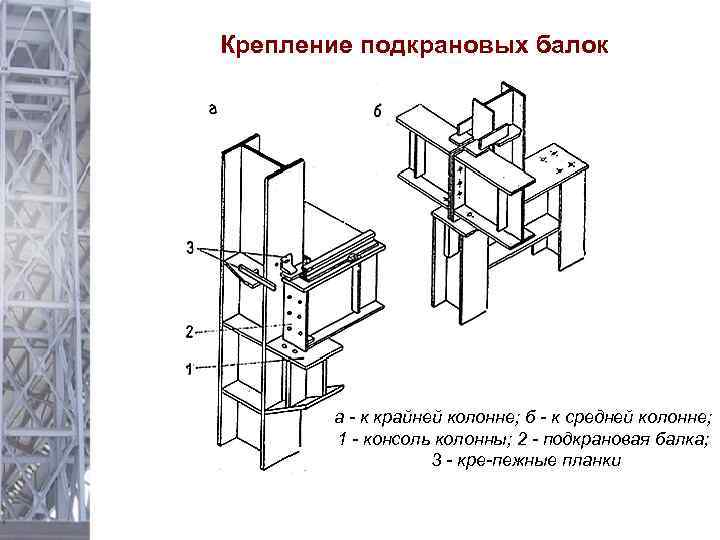 Крепление подкрановых балок

а

б

3

2

1

а - к крайней колонне; б - к средней колонне; 1 - консоль колонны; 2 - подкрановая балка; 3 - кре-пежные планки