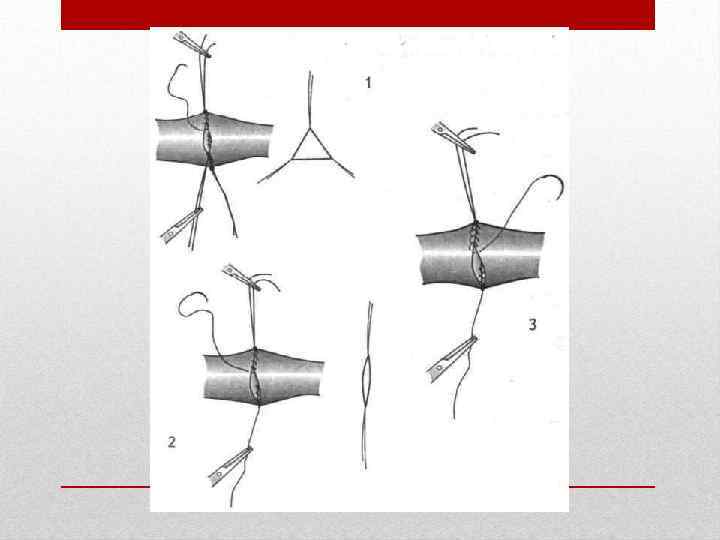 1

3

2