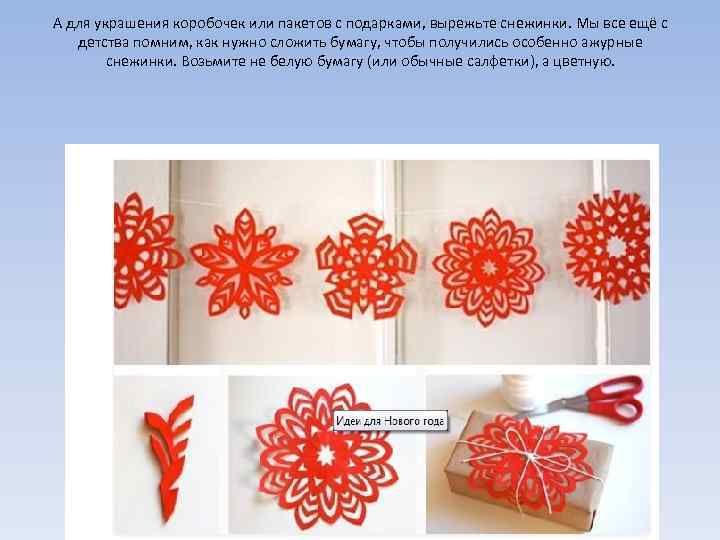 А для украшения коробочек или пакетов с подарками, вырежьте снежинки. Мы все ещё с детства помним, как нужно сложить бумагу, чтобы получились особенно ажурные снежинки. Возьмите не белую бумагу (или обычные салфетки), а цветную.

Идеи для Нового года