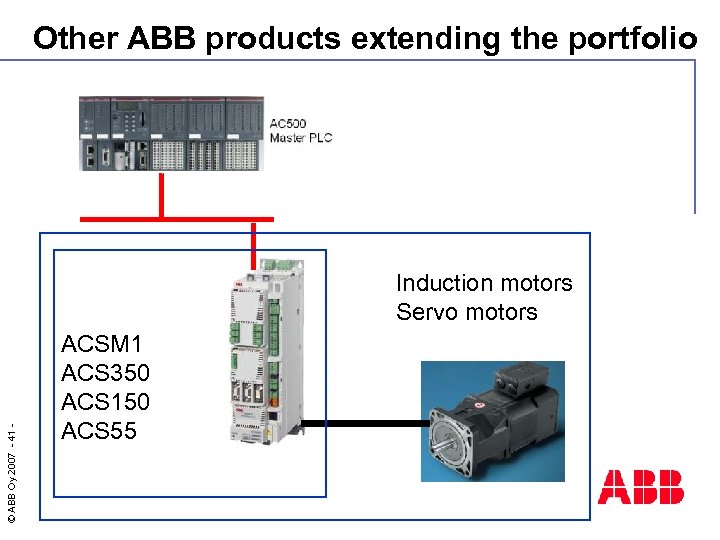 Other ABB products extending the portfolio

AC500 Master PLC

Induction motors
Servo motors

ACSM1
ACS350
ACS150
ACS55

© ABB Oy 2007 - 41 -

ABB