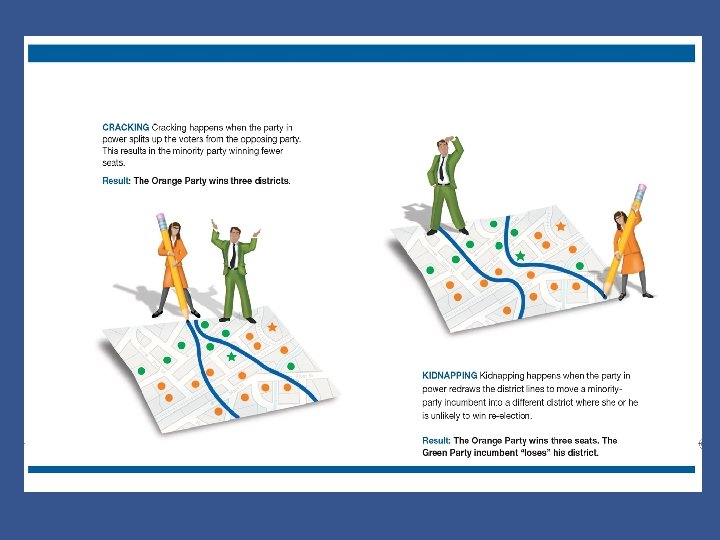 CRACKING Cracking happens when the party in power splits up the voters from the opposing party. This results in the minority party winning fewer seats.

Result: The Orange Party wins three districts.

KIDNAPPING Kidnapping happens when the party in power redraws the district lines to move a minority-party incumbent into a different district where she or he is unlikely to win re-election.

Result: The Orange Party wins three seats. The Green Party incumbent "loses" his district.