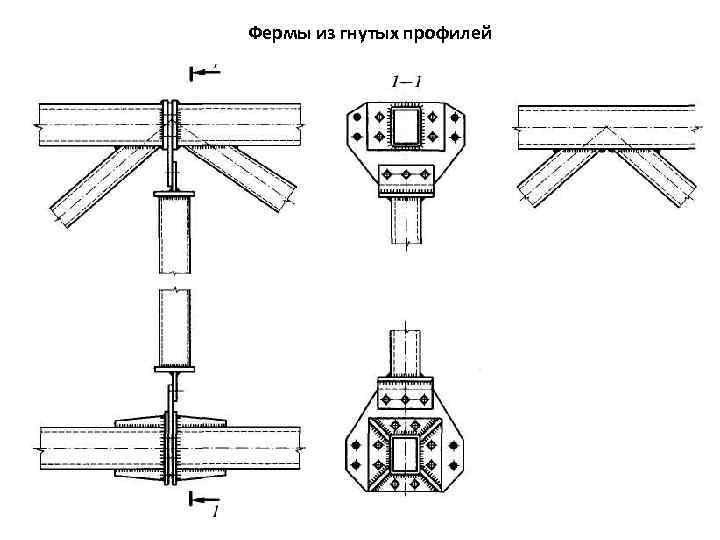 Фермы из гнутых профилей

1—1

1