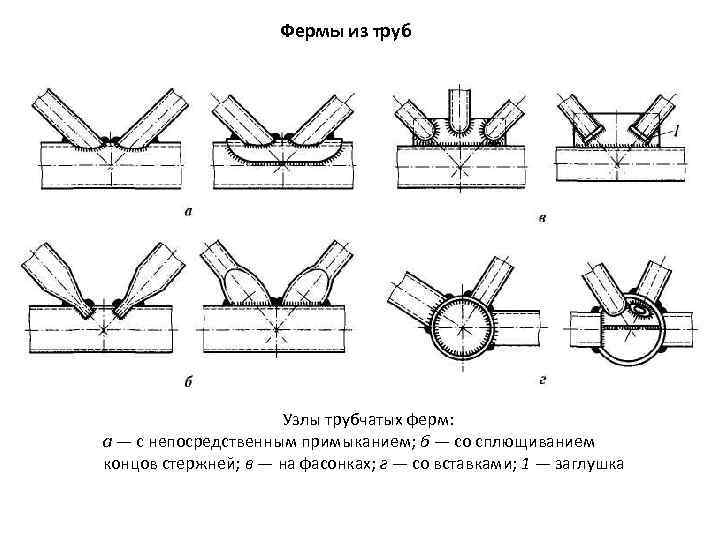 Фермы из труб

1

а

в

б

г

Узлы трубчатых ферм:
а — с непосредственным примыканием; б — со сплющиванием концов стержней; в — на фасонках; г — со вставками; 1 — заглушка