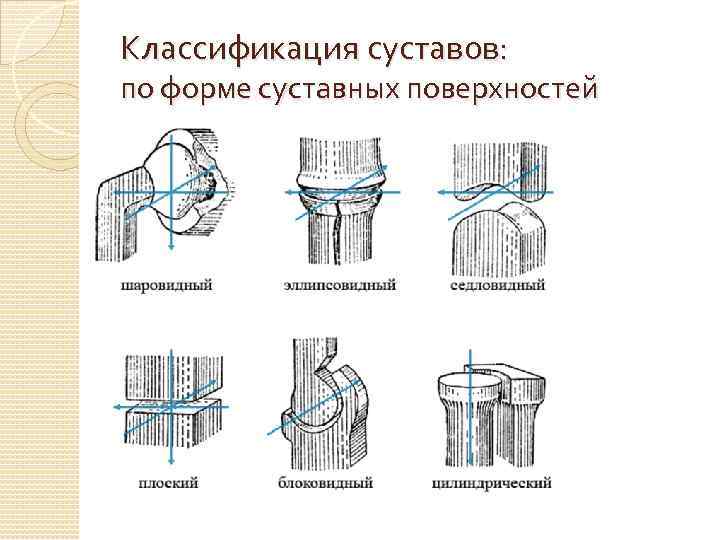 Классификация суставов:
по форме суставных поверхностей

шаровидный

эллипсовидный

седловидный

плоский

блоковидный

цилиндрический