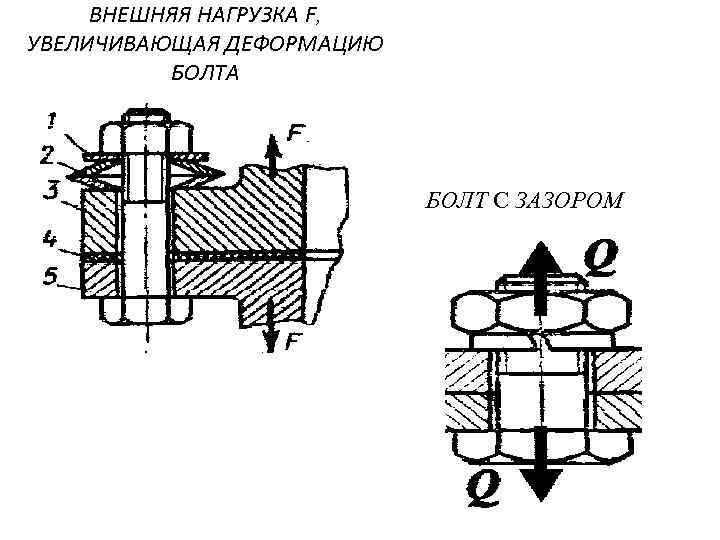 ВНЕШНЯЯ НАГРУЗКА F, УВЕЛИЧИВАЮЩАЯ ДЕФОРМАЦИЮ БОЛТА

1
2
3
4
5
F
F

БОЛТ С ЗАЗОРОМ

Q
Q