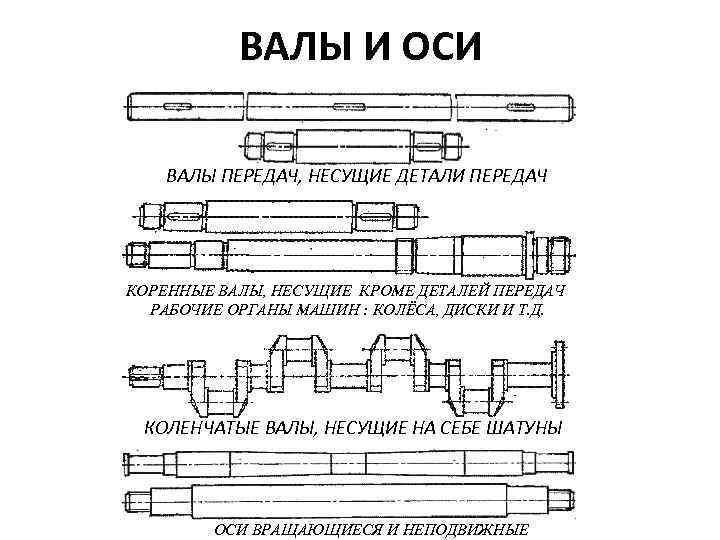 ВАЛЫ И ОСИ

ВАЛЫ ПЕРЕДАЧ, НЕСУЩИЕ ДЕТАЛИ ПЕРЕДАЧ

КОРЕННЫЕ ВАЛЫ, НЕСУЩИЕ КРОМЕ ДЕТАЛЕЙ ПЕРЕДАЧ РАБОЧИЕ ОРГАНЫ МАШИН : КОЛЁСА, ДИСКИ И Т.Д.

КОЛЕНЧАТЫЕ ВАЛЫ, НЕСУЩИЕ НА СЕБЕ ШАТУНЫ

ОСИ ВРАЩАЮЩИЕСЯ И НЕПОДВИЖНЫЕ