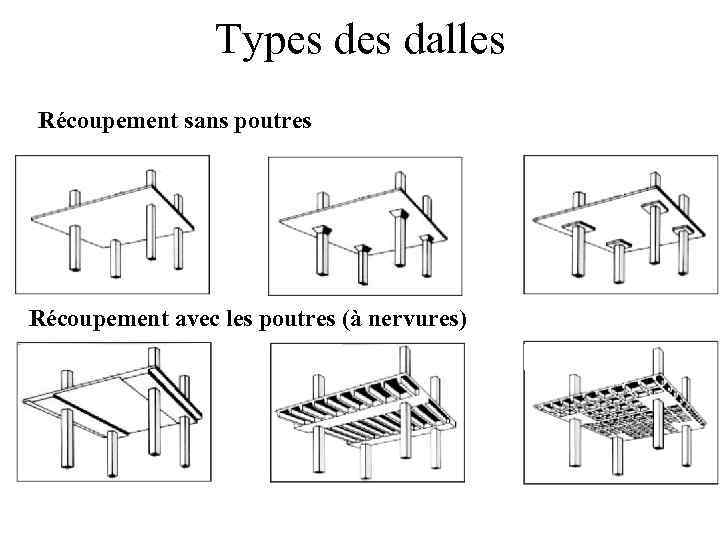 Types des dalles

Récoupement sans poutres

Récoupement avec les poutres (à nervures)