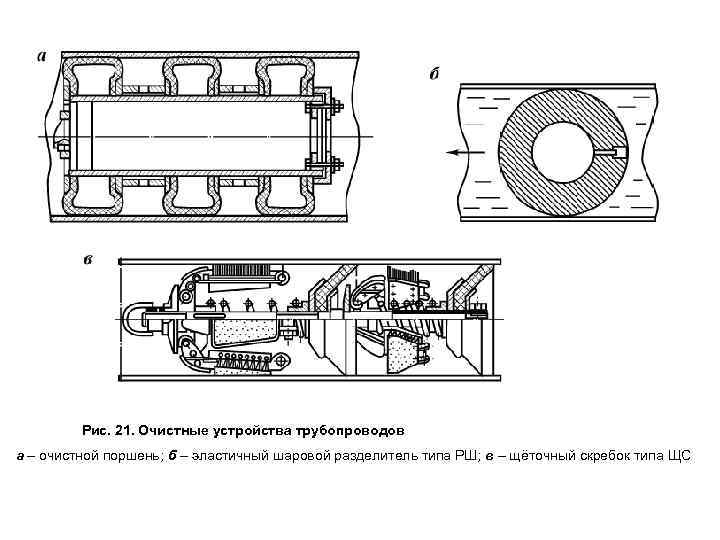 а

б

в

Рис. 21. Очистные устройства трубопроводов

а – очистной поршень; б – эластичный шаровой разделитель типа РШ; в – щёточный скребок типа ЩС