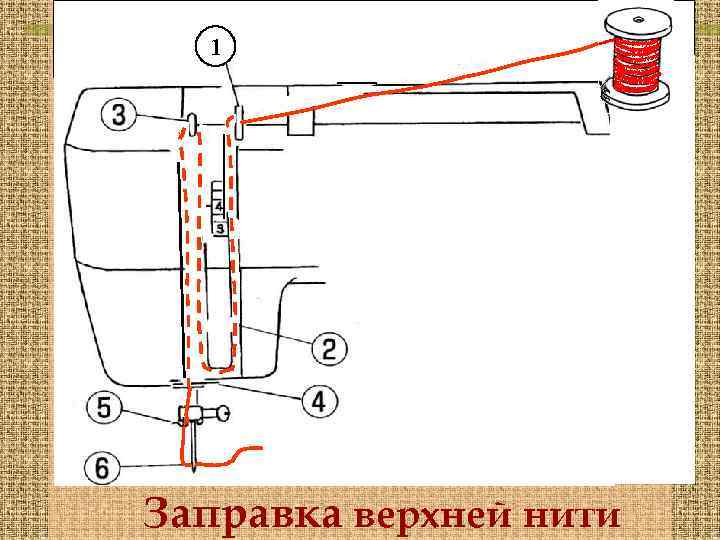 1
3
4
3
2
4
5
6
Заправка верхней нити